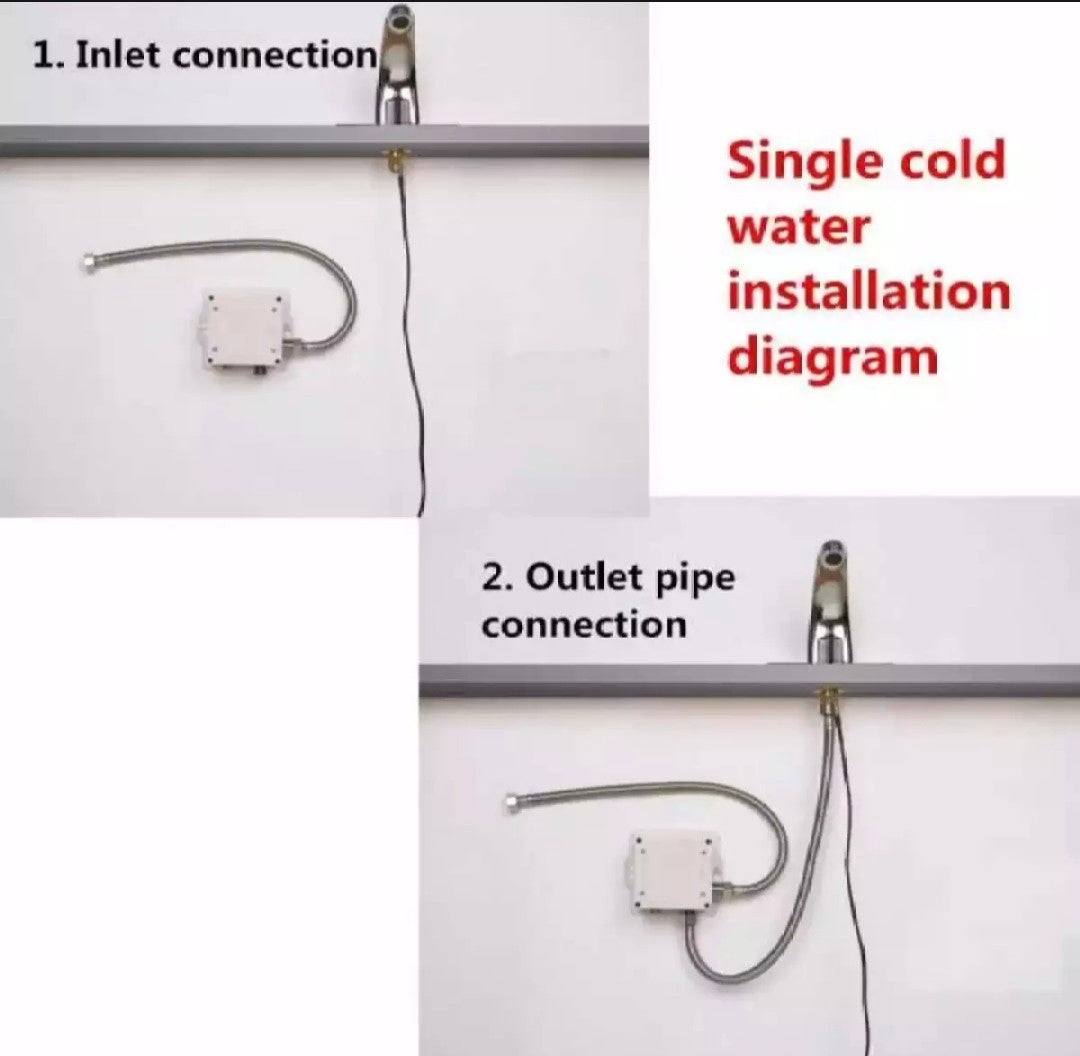 1. Inlet connection

Single cold water installation diagram

2. Outlet pipe connection